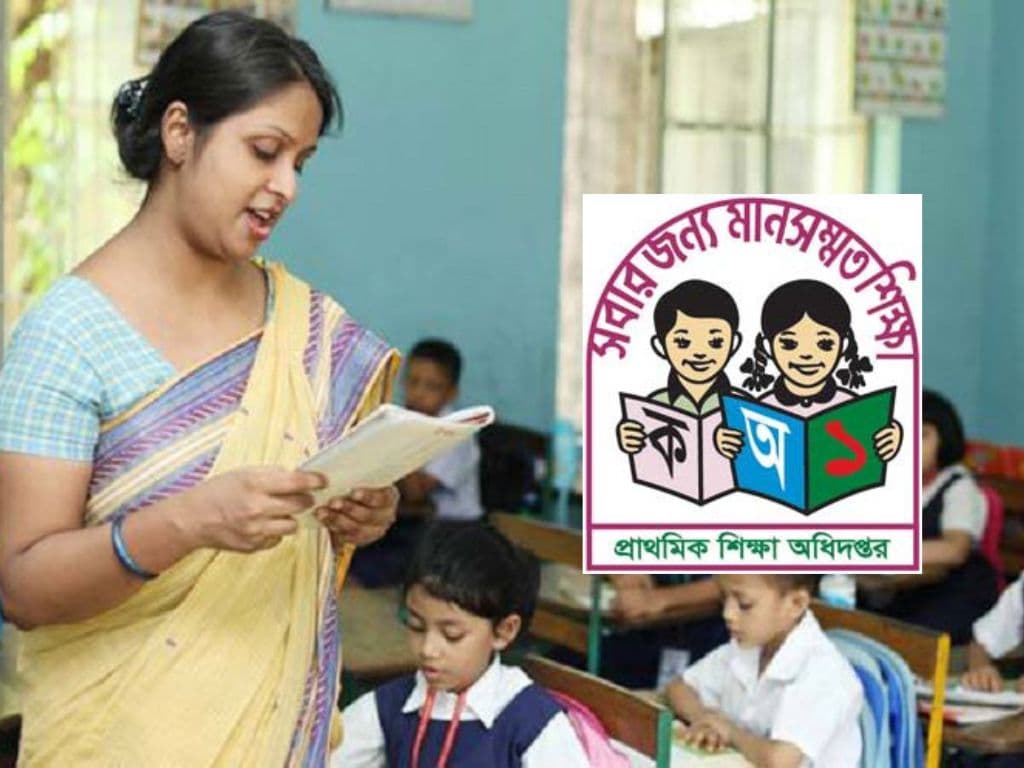 সবার জন্য মানসম্মত শিক্ষা

ক অ ১

প্রাথমিক শিক্ষা অধিদপ্তর